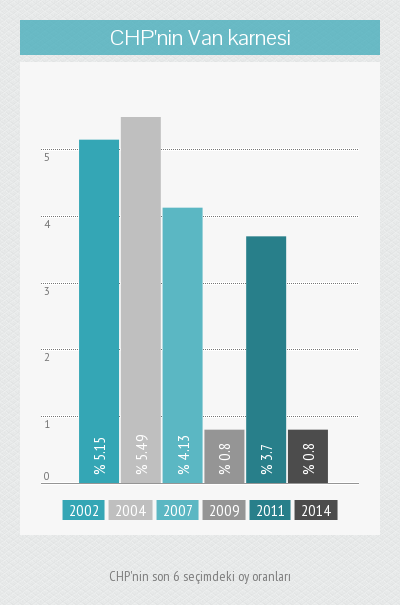 CHP'nin Van karnesi

5
4
3
2
1
0

% 5.15
% 5.49
% 4.13
% 0.8
% 3.7
% 0.8

2002 2004 2007 2009 2011 2014

CHP'nin son 6 seçimdeki oy oranları