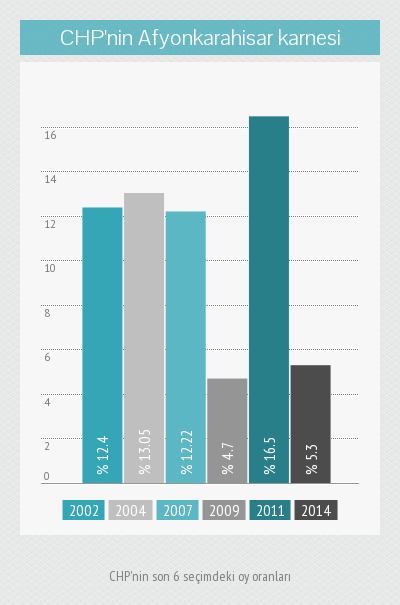 CHP'nin Afyonkarahisar karnesi

16
14
12
10
8
6
4
2
0

% 12.4
% 13.05
% 12.22
% 4.7
% 16.5
% 5.3

2002 2004 2007 2009 2011 2014

CHP'nin son 6 seçimdeki oy oranları