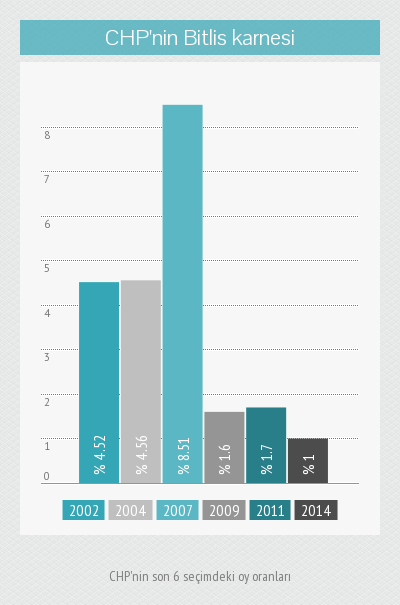 CHP'nin Bitlis karnesi

8
7
6
5
4
3
2
1
0

% 4.52
% 4.56
% 8.51
% 1.6
% 1.7
% 1

2002 2004 2007 2009 2011 2014

CHP'nin son 6 seçimdeki oy oranları