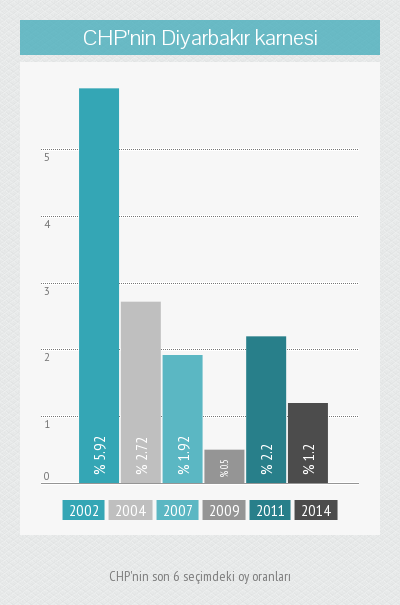 CHP'nin Diyarbakır karnesi

5
4
3
2
1
0

% 5.92
% 2.72
% 1.92
% 0.5
% 2.2
% 1.2

2002 2004 2007 2009 2011 2014

CHP'nin son 6 seçimdeki oy oranları