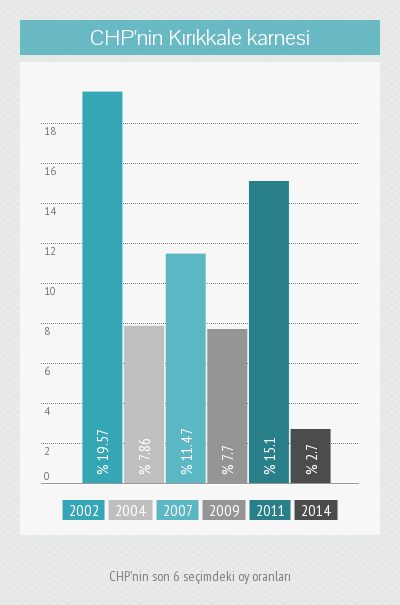 CHP'nin Kırıkkale karnesi

18
16
14
12
10
8
6
4
2
0

% 19.57
% 7.86
% 11.47
% 7.7
% 15.1
% 2.7

2002 2004 2007 2009 2011 2014

CHP'nin son 6 seçimdeki oy oranları