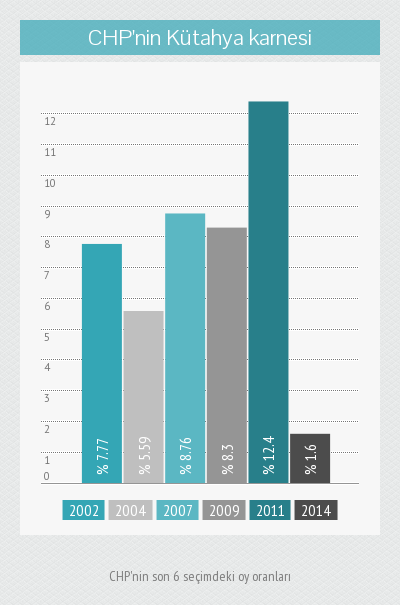 CHP'nin Kütahya karnesi

12
11
10
9
8
7
6
5
4
3
2
1
0

% 7.77
% 5.59
% 8.76
% 8.3
% 12.4
% 1.6

2002 2004 2007 2009 2011 2014

CHP'nin son 6 seçimdeki oy oranları