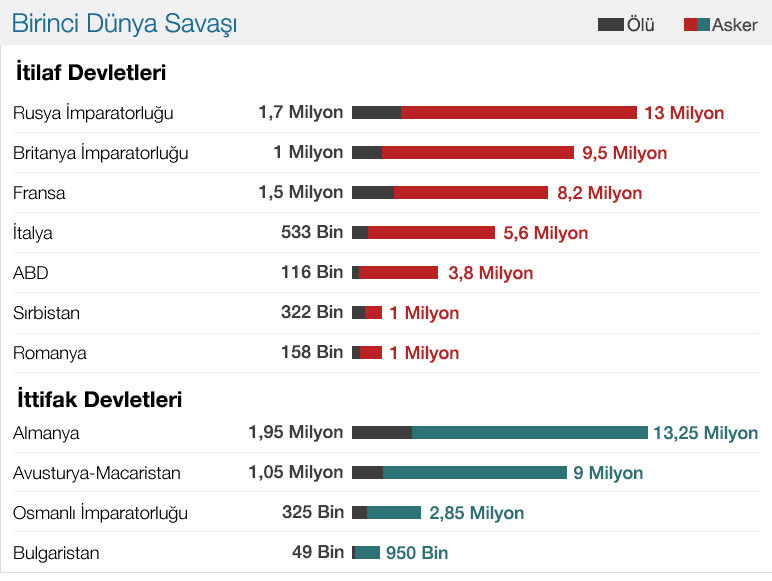 Birinci Dünya Savaşı

Ölü Asker

İtilaf Devletleri

| | | |
|---|---|---|
| Rusya İmparatorluğu | 1,7 Milyon | 13 Milyon |
| Britanya İmparatorluğu | 1 Milyon | 9,5 Milyon |
| Fransa | 1,5 Milyon | 8,2 Milyon |
| İtalya | 533 Bin | 5,6 Milyon |
| ABD | 116 Bin | 3,8 Milyon |
| Sırbistan | 322 Bin | 1 Milyon |
| Romanya | 158 Bin | 1 Milyon |

İttifak Devletleri

| | | |
|---|---|---|
| Almanya | 1,95 Milyon | 13,25 Milyon |
| Avusturya-Macaristan | 1,05 Milyon | 9 Milyon |
| Osmanlı İmparatorluğu | 325 Bin | 2,85 Milyon |
| Bulgaristan | 49 Bin | 950 Bin |